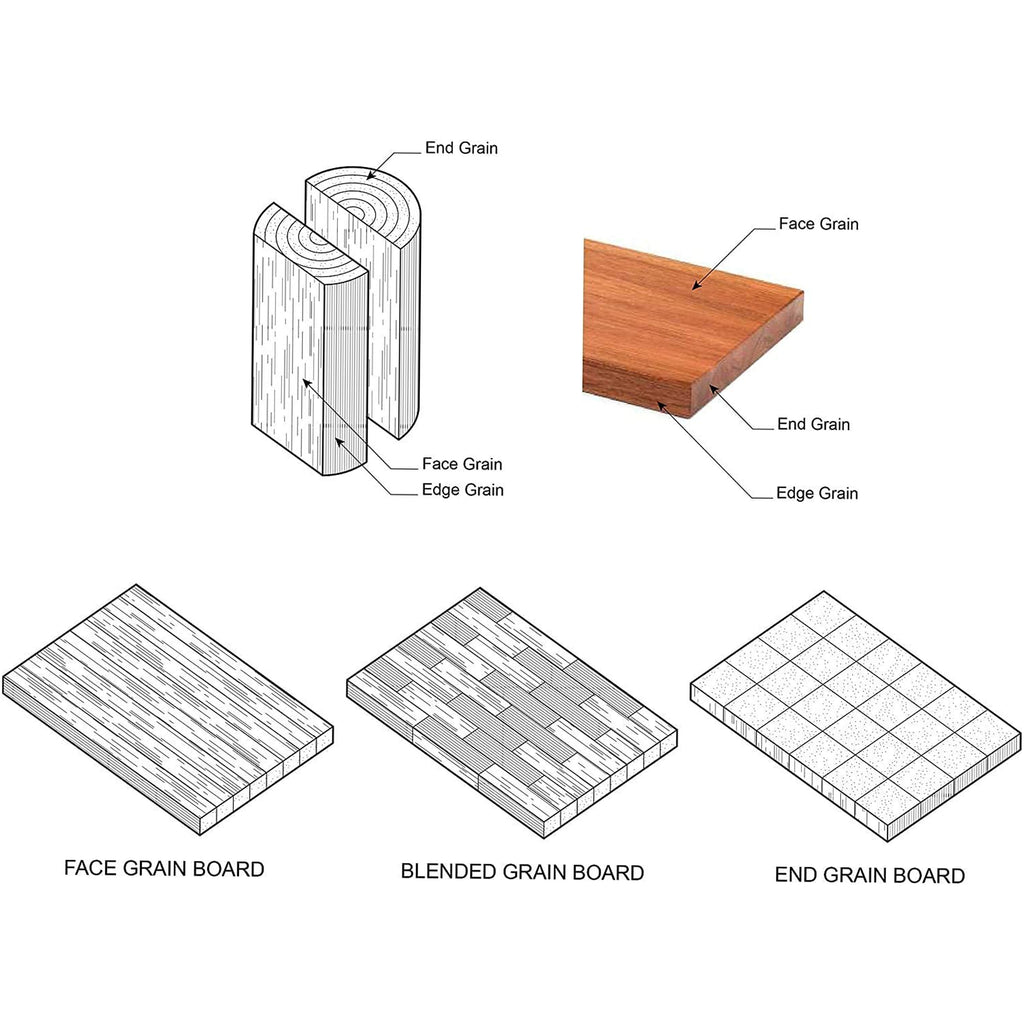 End Grain

Face Grain

Edge Grain

Face Grain

End Grain

Edge Grain

FACE GRAIN BOARD

BLENDED GRAIN BOARD

END GRAIN BOARD